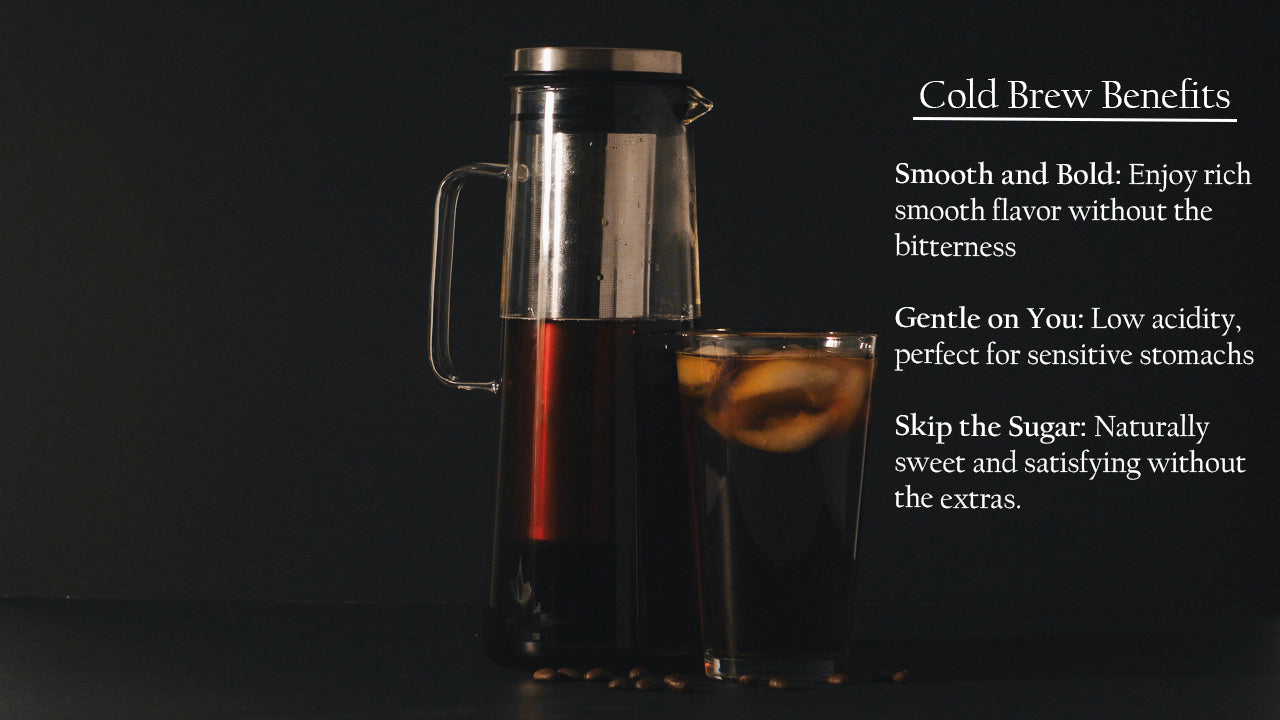 Cold Brew Benefits

Smooth and Bold: Enjoy rich smooth flavor without the bitterness

Gentle on You: Low acidity, perfect for sensitive stomachs

Skip the Sugar: Naturally sweet and satisfying without the extras.